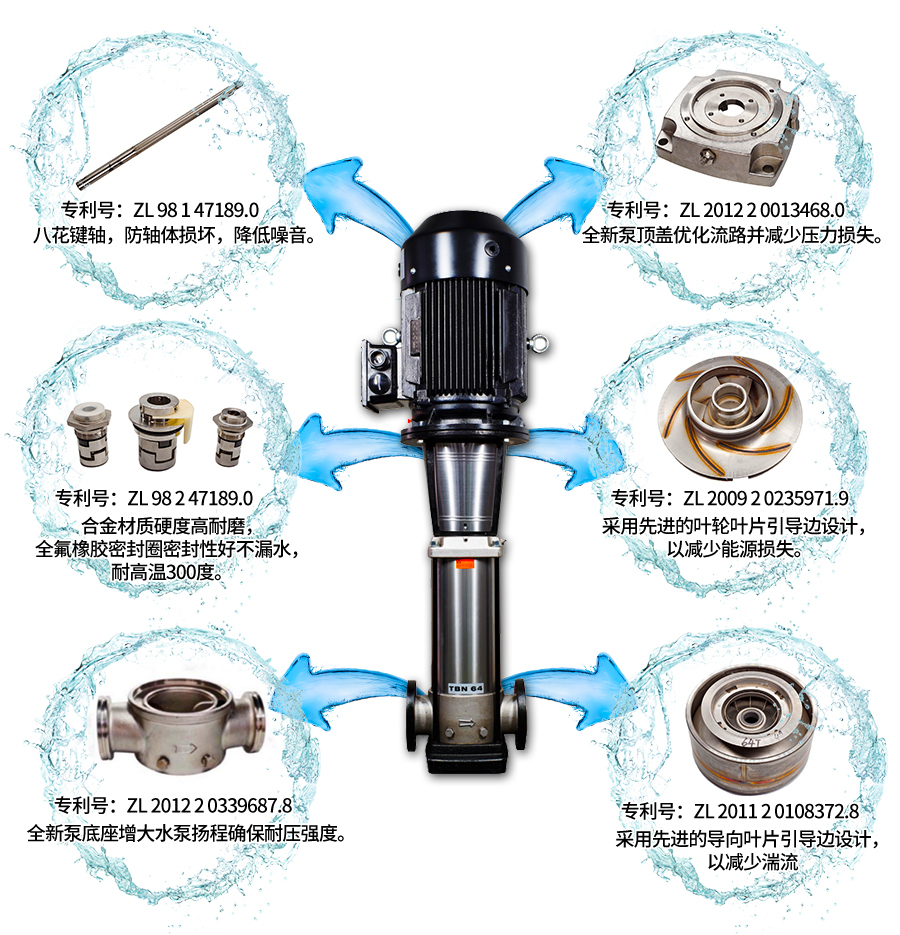 专利号：ZL 98 1 47189.0
八花键轴，防轴体损坏，降低噪音。

专利号：ZL 2012 2 0013468.0
全新泵顶盖优化流路并减少压力损失。

专利号：ZL 98 2 47189.0
合金材质硬度高耐磨，
全氟橡胶密封圈密封性好不漏水，
耐高温300度。

专利号：ZL 2009 2 0235971.9
采用先进的叶轮叶片引导边设计，
以减少能源损失。

TBN 64

专利号：ZL 2012 2 0339687.8
全新泵底座增大水泵扬程确保耐压强度。

专利号：ZL 2011 2 0108372.8
采用先进的导向叶片引导边设计，
以减少湍流